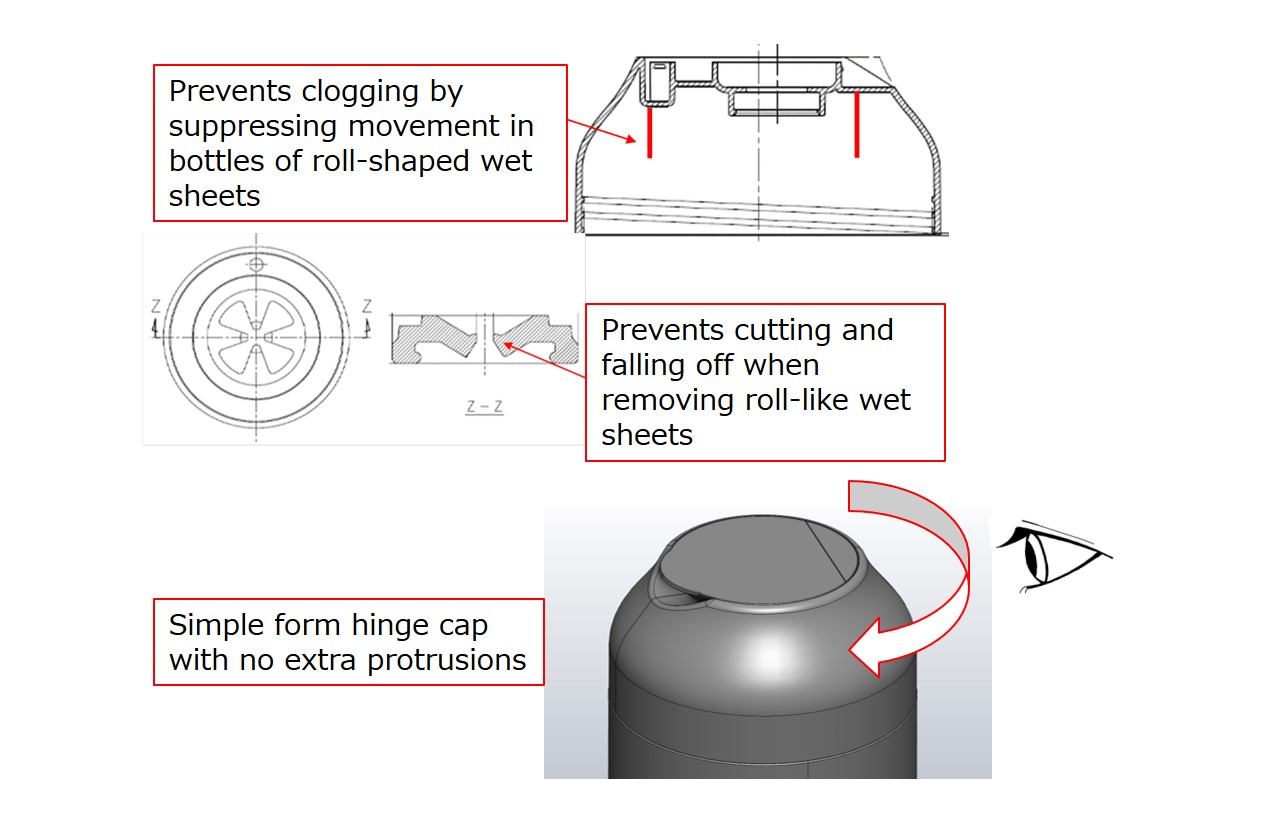 Prevents clogging by suppressing movement in bottles of roll-shaped wet sheets

Z

Z

Z – Z

Prevents cutting and falling off when removing roll-like wet sheets

Simple form hinge cap with no extra protrusions